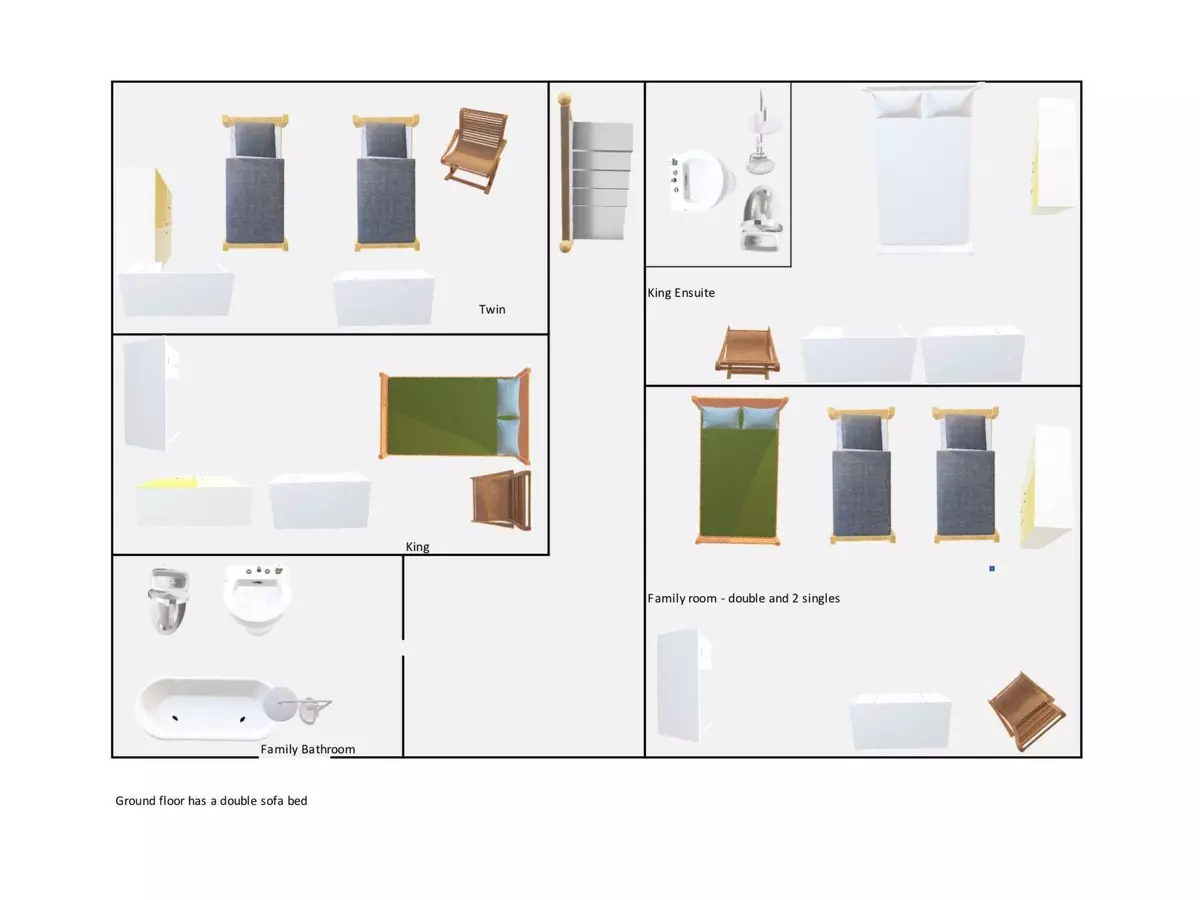 Twin

King Ensuite

King

Family room - double and 2 singles

Family Bathroom

Ground floor has a double sofa bed