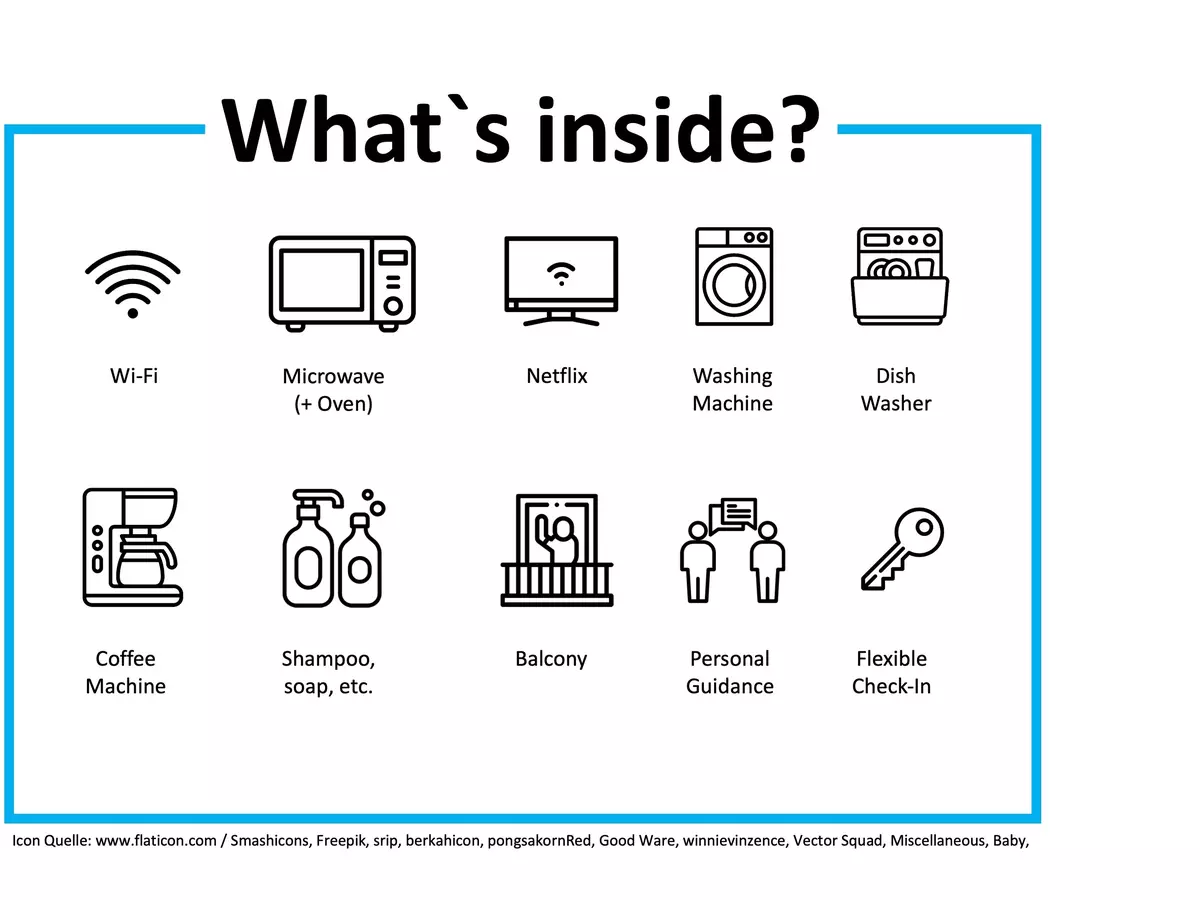 What`s inside?

Wi-Fi

Microwave (+ Oven)

Netflix

Washing Machine

Dish Washer

Coffee Machine

Shampoo, soap, etc.

Balcony

Personal Guidance

Flexible Check-In

Icon Quelle: www.flaticon.com / Smashicons, Freepik, srip, berkahicon, pongsakornRed, Good Ware, winnievinzence, Vector Squad, Miscellaneous, Baby,